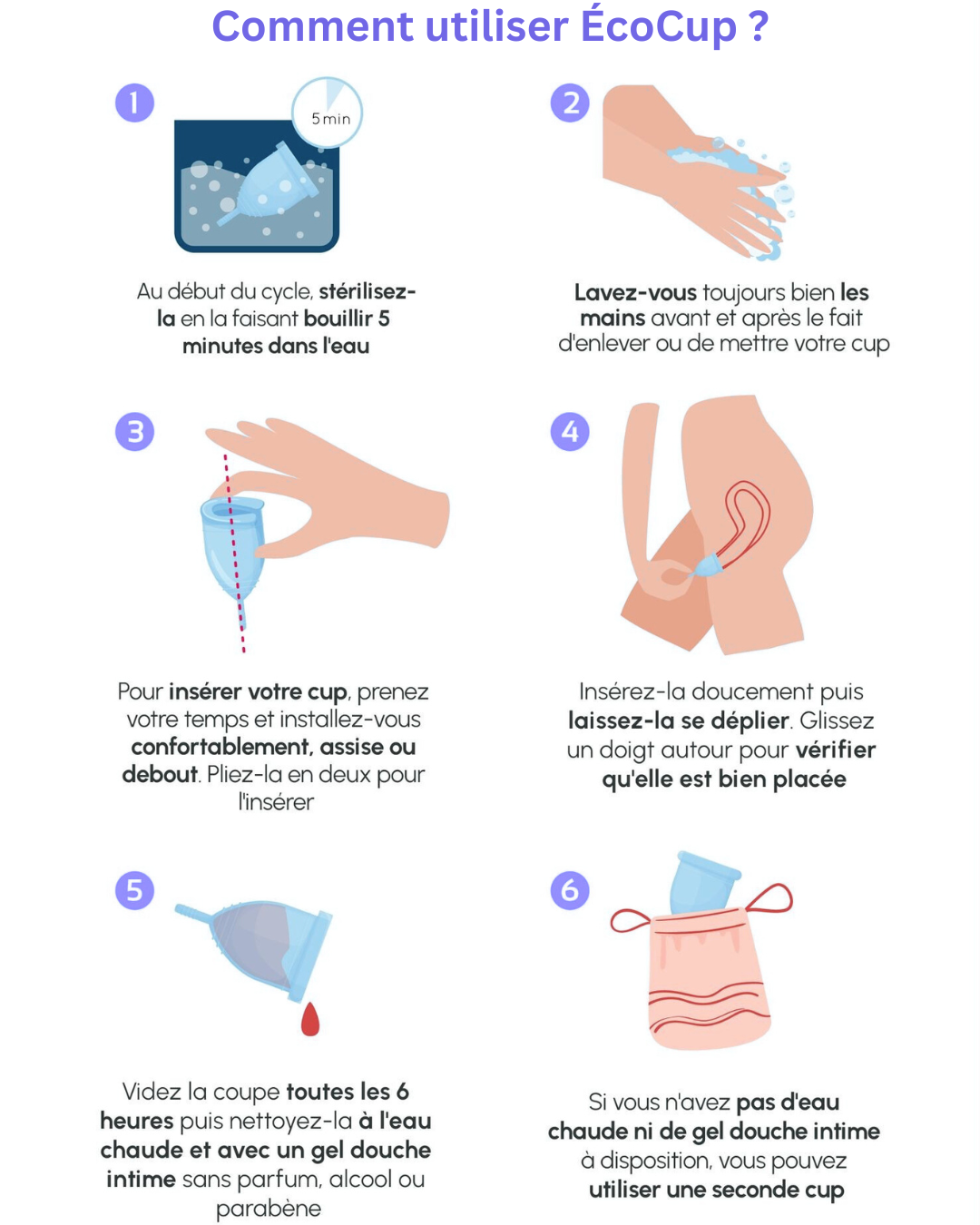 Comment utiliser ÉcoCup ?

1

5 min

Au début du cycle, stérilisez-la en la faisant bouillir 5 minutes dans l'eau

2

Lavez-vous toujours bien les mains avant et après le fait d'enlever ou de mettre votre cup

3

Pour insérer votre cup, prenez votre temps et installez-vous confortablement, assise ou debout. Pliez-la en deux pour l'insérer

4

Insérez-la doucement puis laissez-la se déplier. Glissez un doigt autour pour vérifier qu'elle est bien placée

5

Videz la coupe toutes les 6 heures puis nettoyez-la à l'eau chaude et avec un gel douche intime sans parfum, alcool ou parabène

6

Si vous n'avez pas d'eau chaude ni de gel douche intime à disposition, vous pouvez utiliser une seconde cup